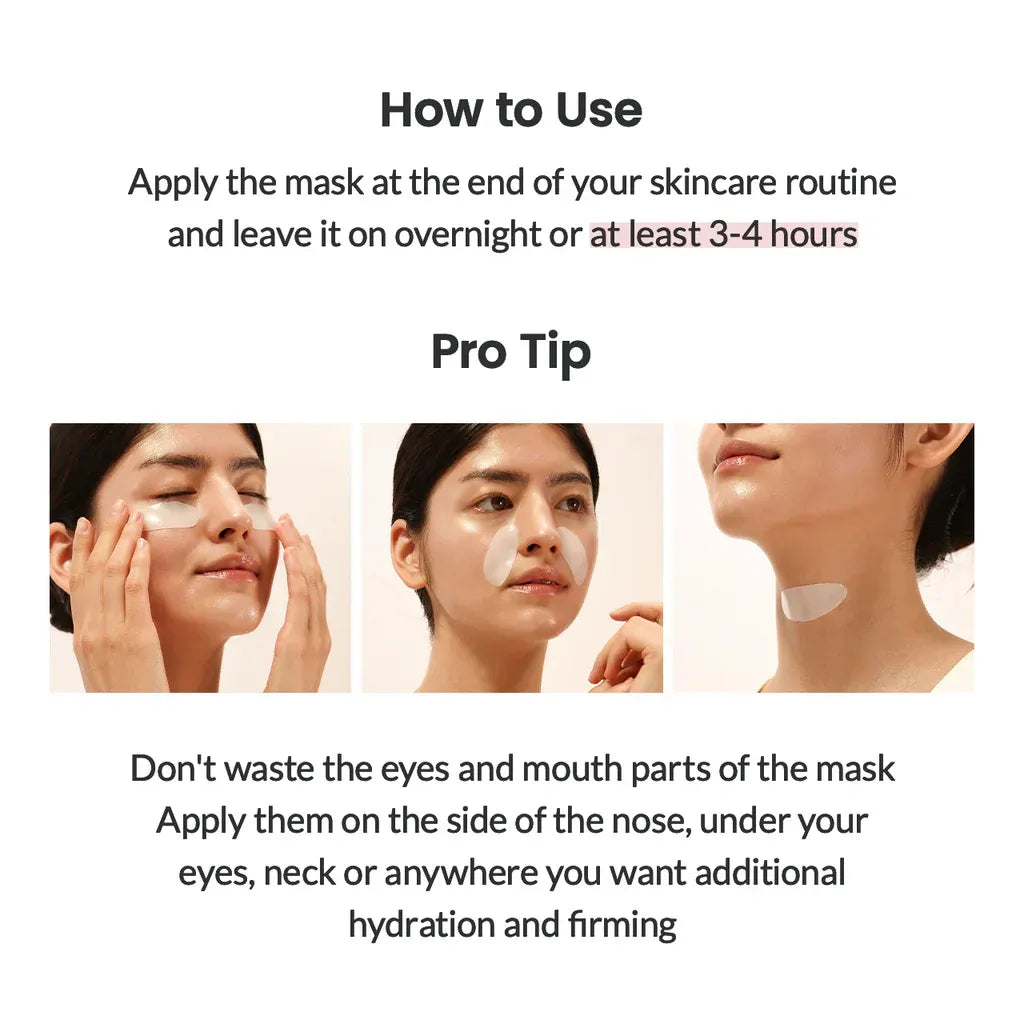 How to Use

Apply the mask at the end of your skincare routine and leave it on overnight or at least 3-4 hours

Pro Tip

Don't waste the eyes and mouth parts of the mask
Apply them on the side of the nose, under your eyes, neck or anywhere you want additional hydration and firming